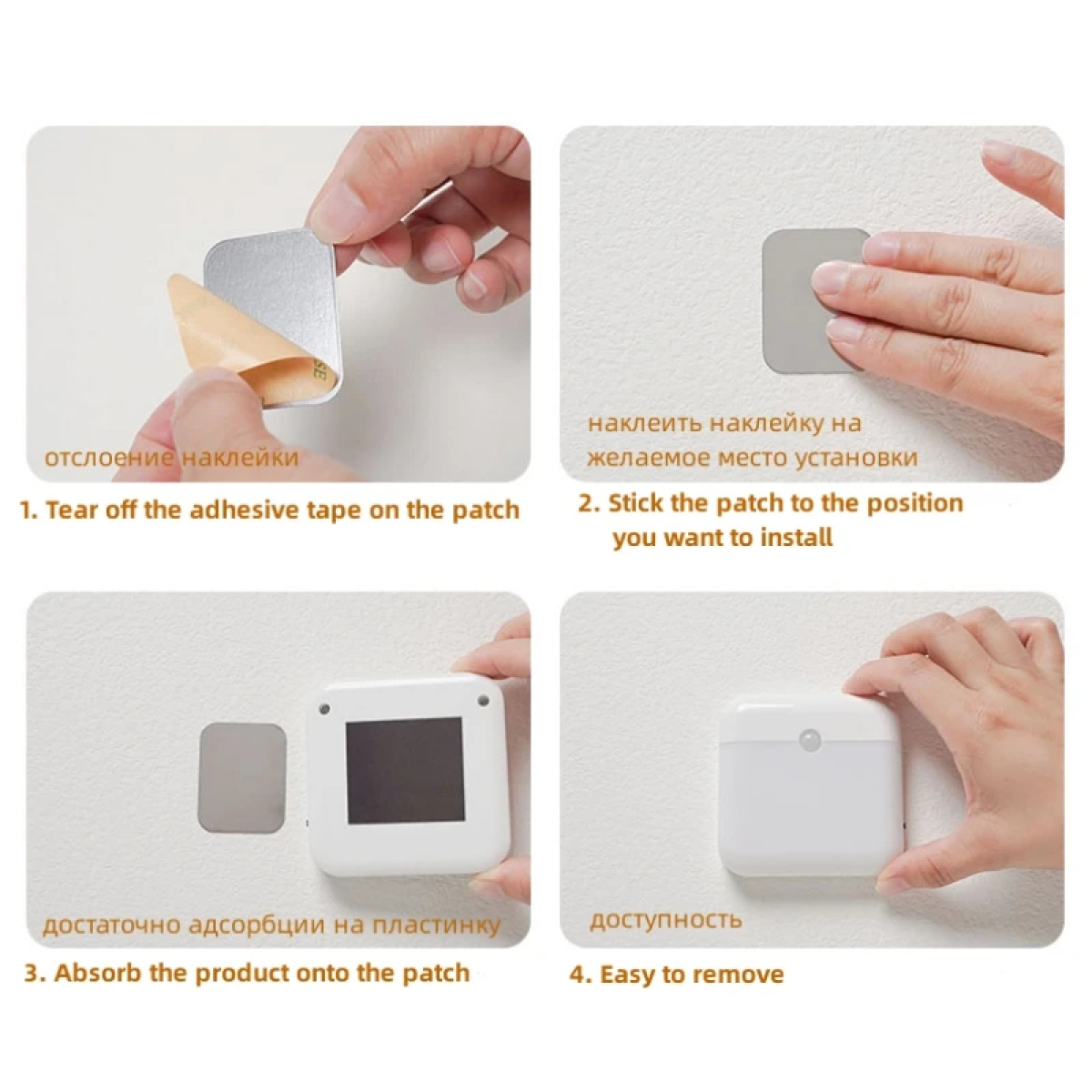 отслоение наклейки

1. Tear off the adhesive tape on the patch

наклеить наклейку на желаемое место установки

2. Stick the patch to the position you want to install

достаточно адсорбции на пластинку

3. Absorb the product onto the patch

доступность

4. Easy to remove