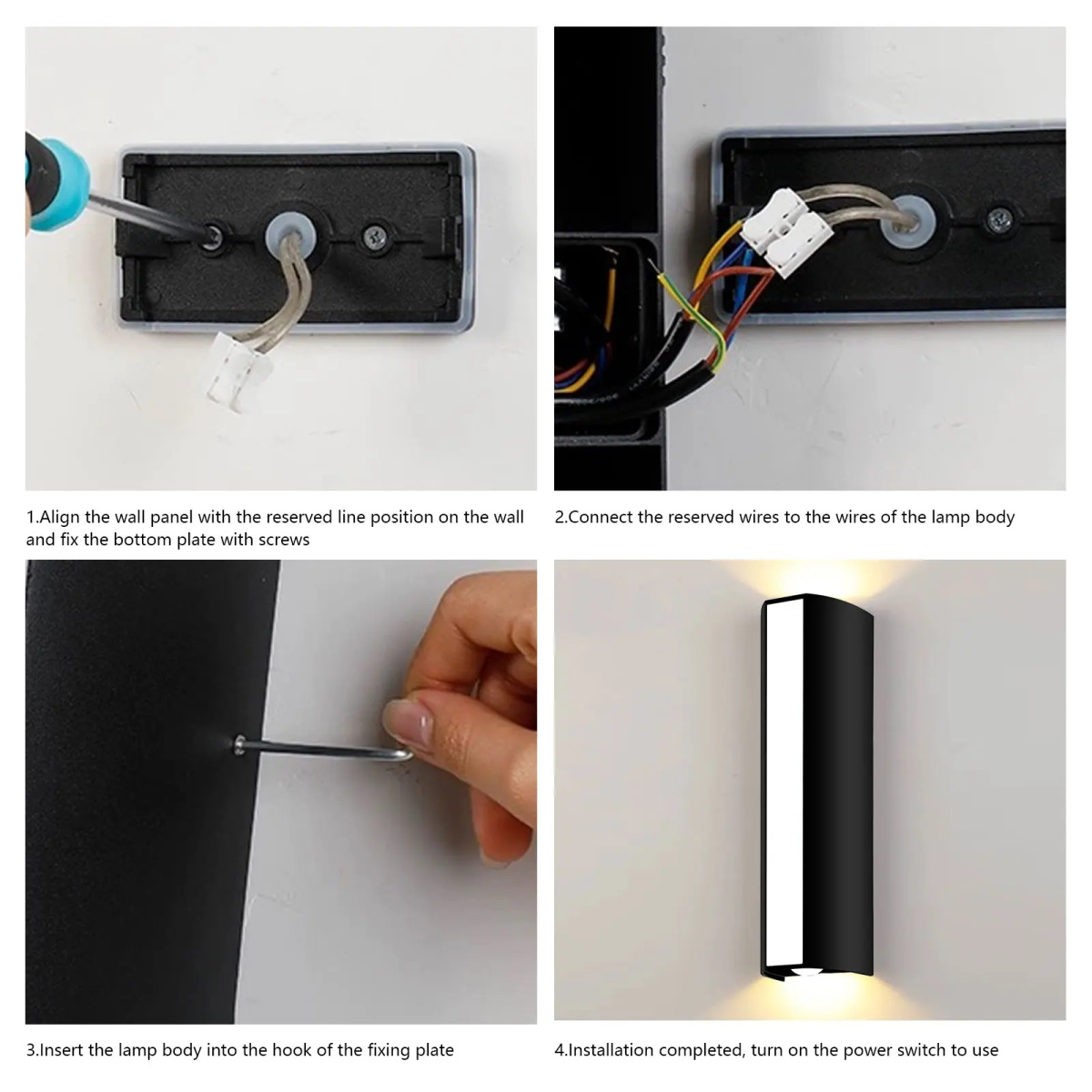 1.Align the wall panel with the reserved line position on the wall and fix the bottom plate with screws

2.Connect the reserved wires to the wires of the lamp body

3.Insert the lamp body into the hook of the fixing plate

4.Installation completed, turn on the power switch to use